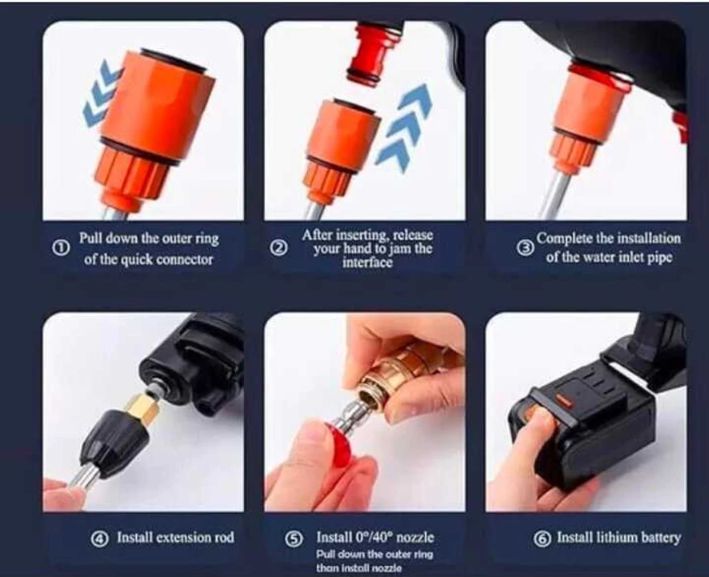 ① Pull down the outer ring of the quick connector

② After inserting, release your hand to jam the interface

③ Complete the installation of the water inlet pipe

④ Install extension rod

⑤ Install 0°/40° nozzle
Pull down the outer ring than install nozzle

⑥ Install lithium battery